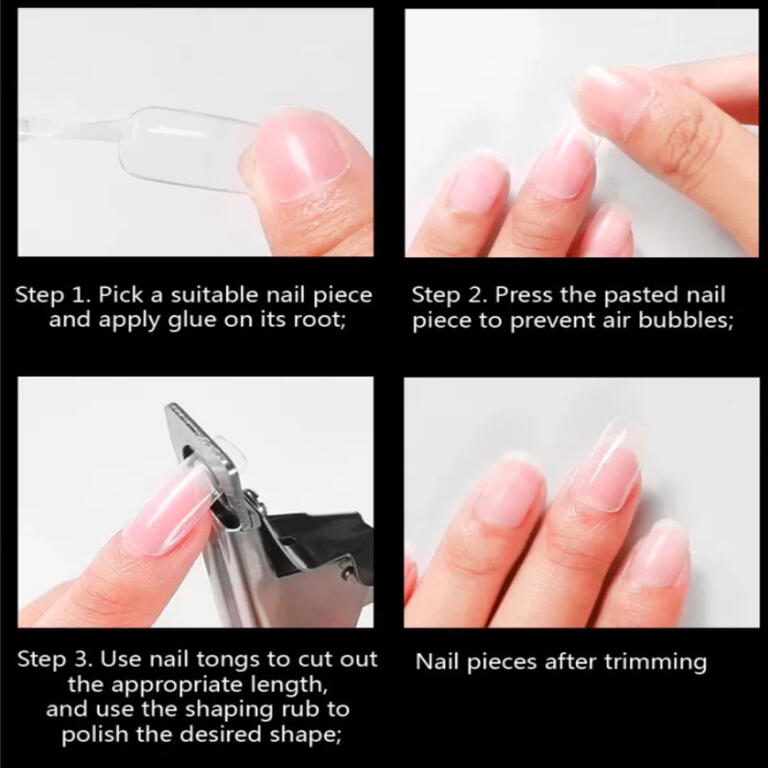 Step 1. Pick a suitable nail piece and apply glue on its root;

Step 2. Press the pasted nail piece to prevent air bubbles;

Step 3. Use nail tongs to cut out the appropriate length, and use the shaping rub to polish the desired shape;

Nail pieces after trimming